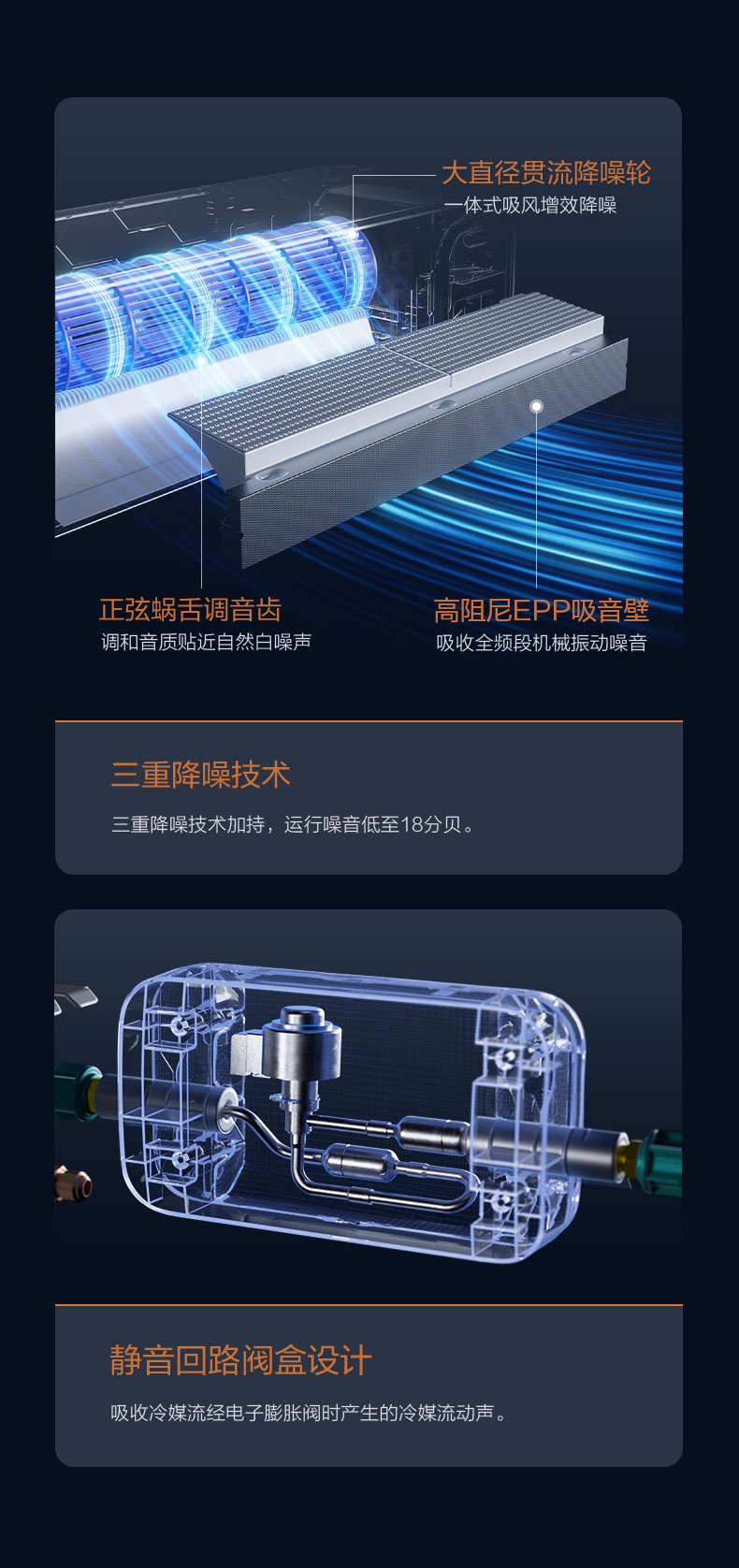 大直径贯流降噪轮
一体式吸风增效降噪

正弦蜗舌调音齿
调和音质贴近自然白噪声

高阻尼EPP吸音壁
吸收全频段机械振动噪音

三重降噪技术
三重降噪技术加持，运行噪音低至18分贝。

静音回路阀盒设计
吸收冷媒流经电子膨胀阀时产生的冷媒流动声。